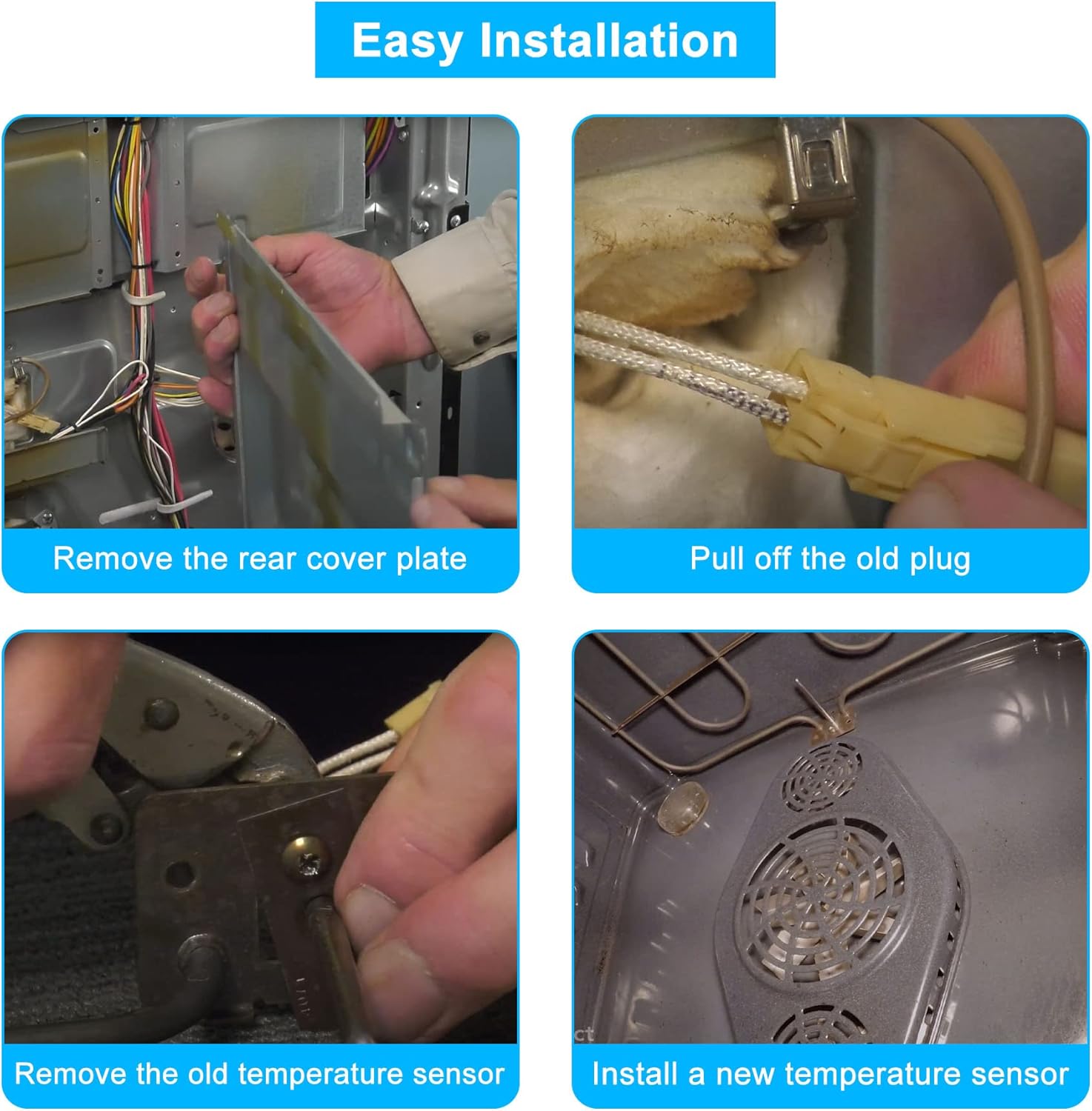 Easy Installation

Remove the rear cover plate

Pull off the old plug

Remove the old temperature sensor

Install a new temperature sensor