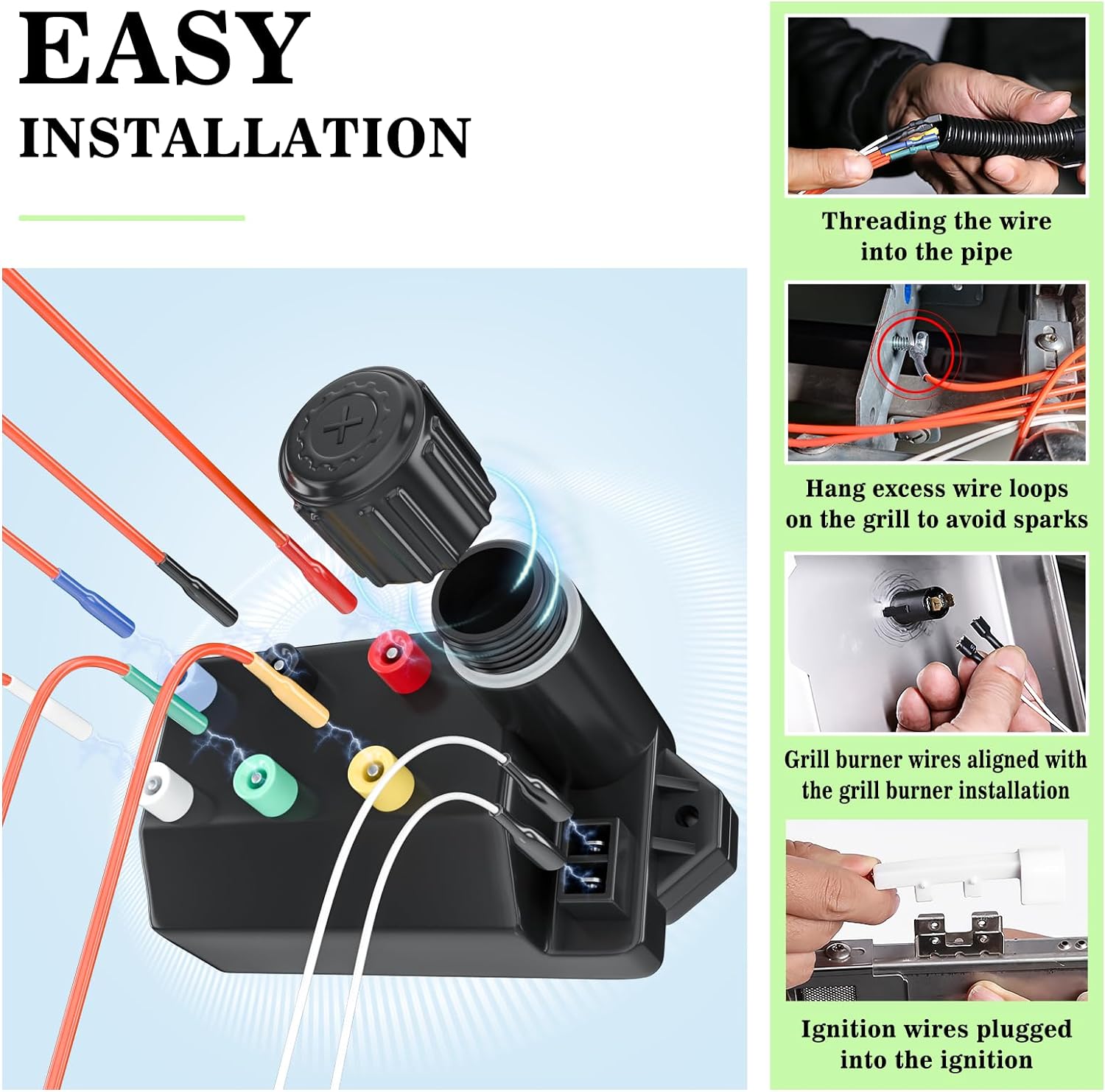 EASY
INSTALLATION

Threading the wire into the pipe

Hang excess wire loops on the grill to avoid sparks

Grill burner wires aligned with the grill burner installation

Ignition wires plugged into the ignition