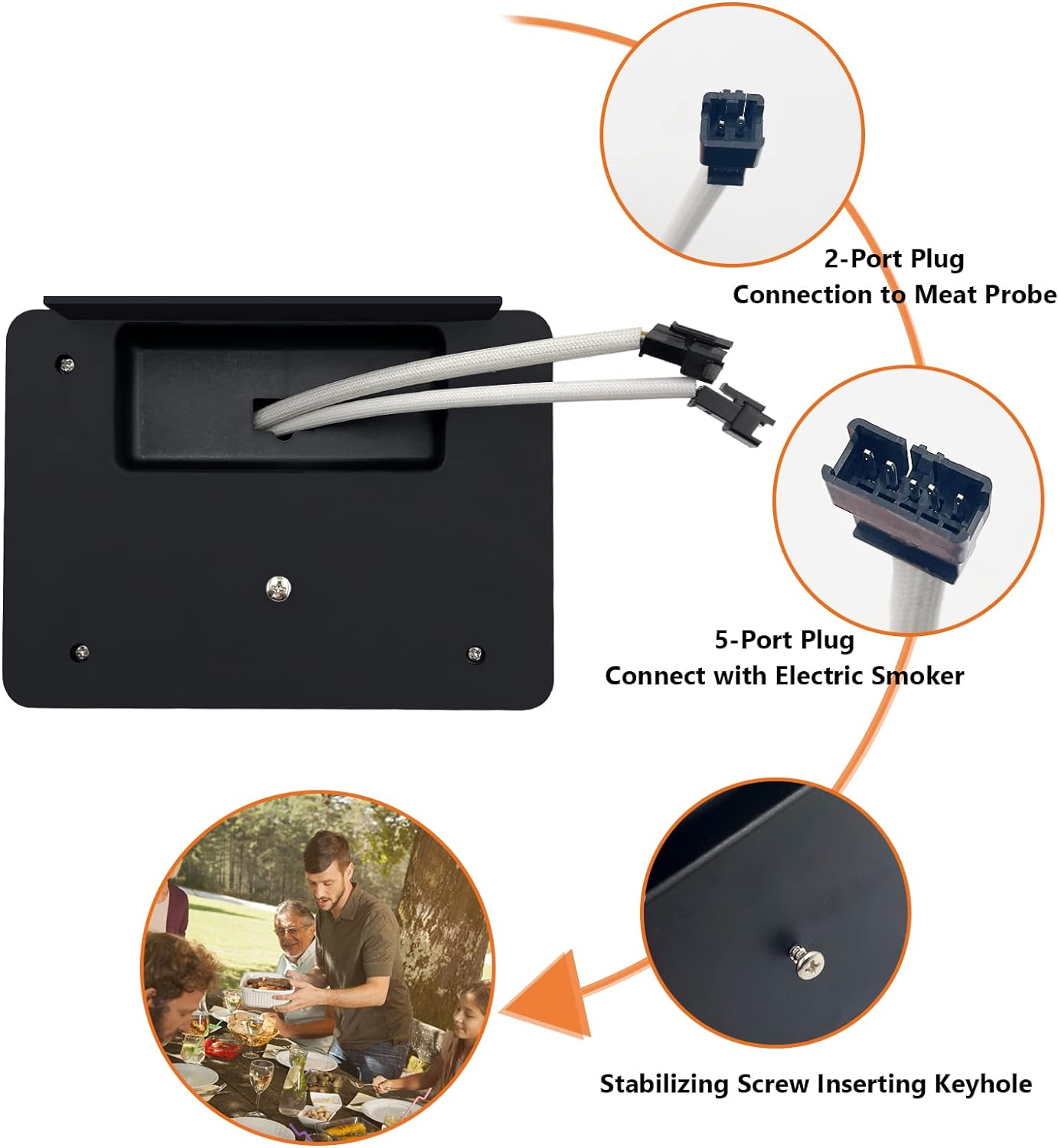 2-Port Plug
Connection to Meat Probe

5-Port Plug
Connect with Electric Smoker

Stabilizing Screw Inserting Keyhole