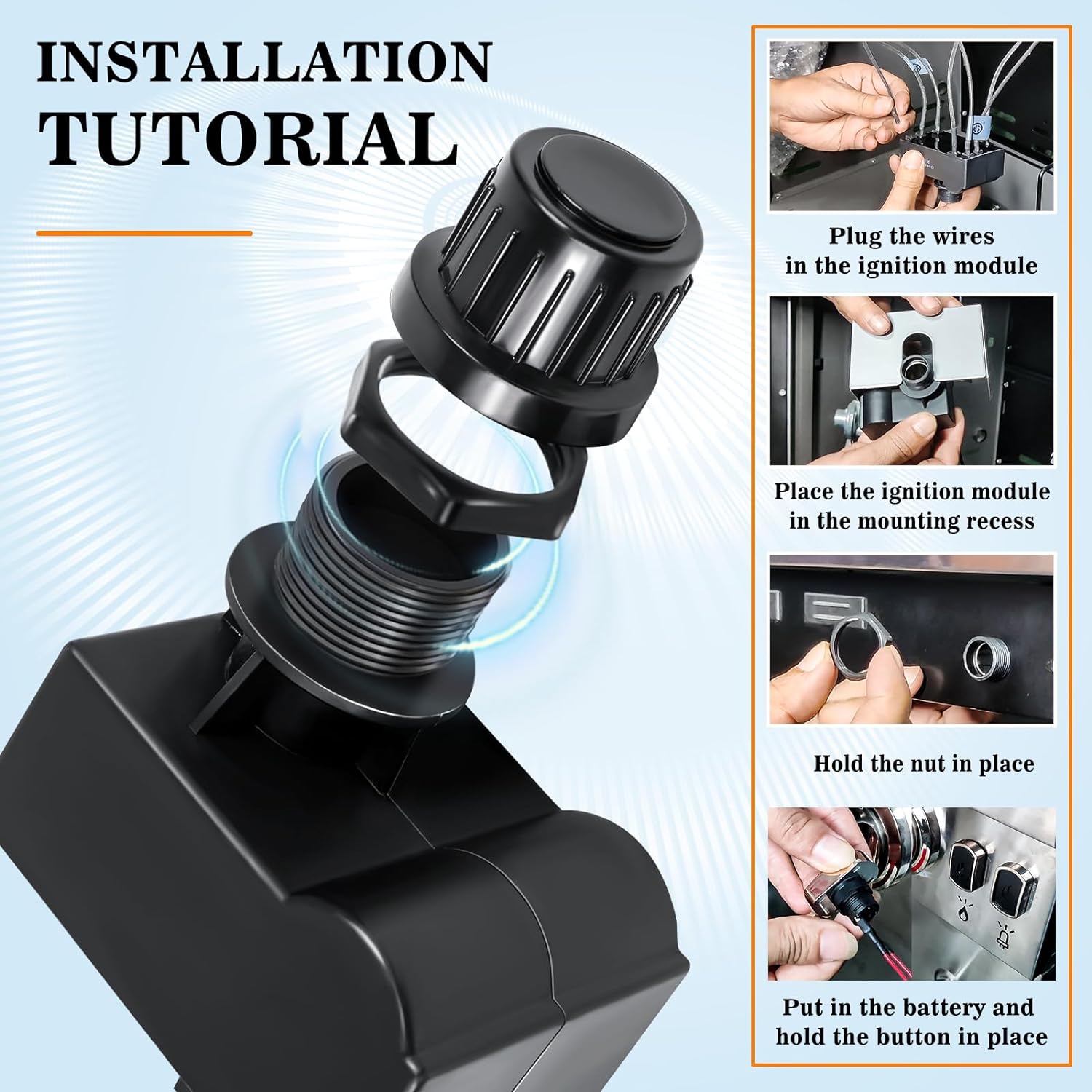 INSTALLATION TUTORIAL

Plug the wires in the ignition module

Place the ignition module in the mounting recess

Hold the nut in place

Put in the battery and hold the button in place