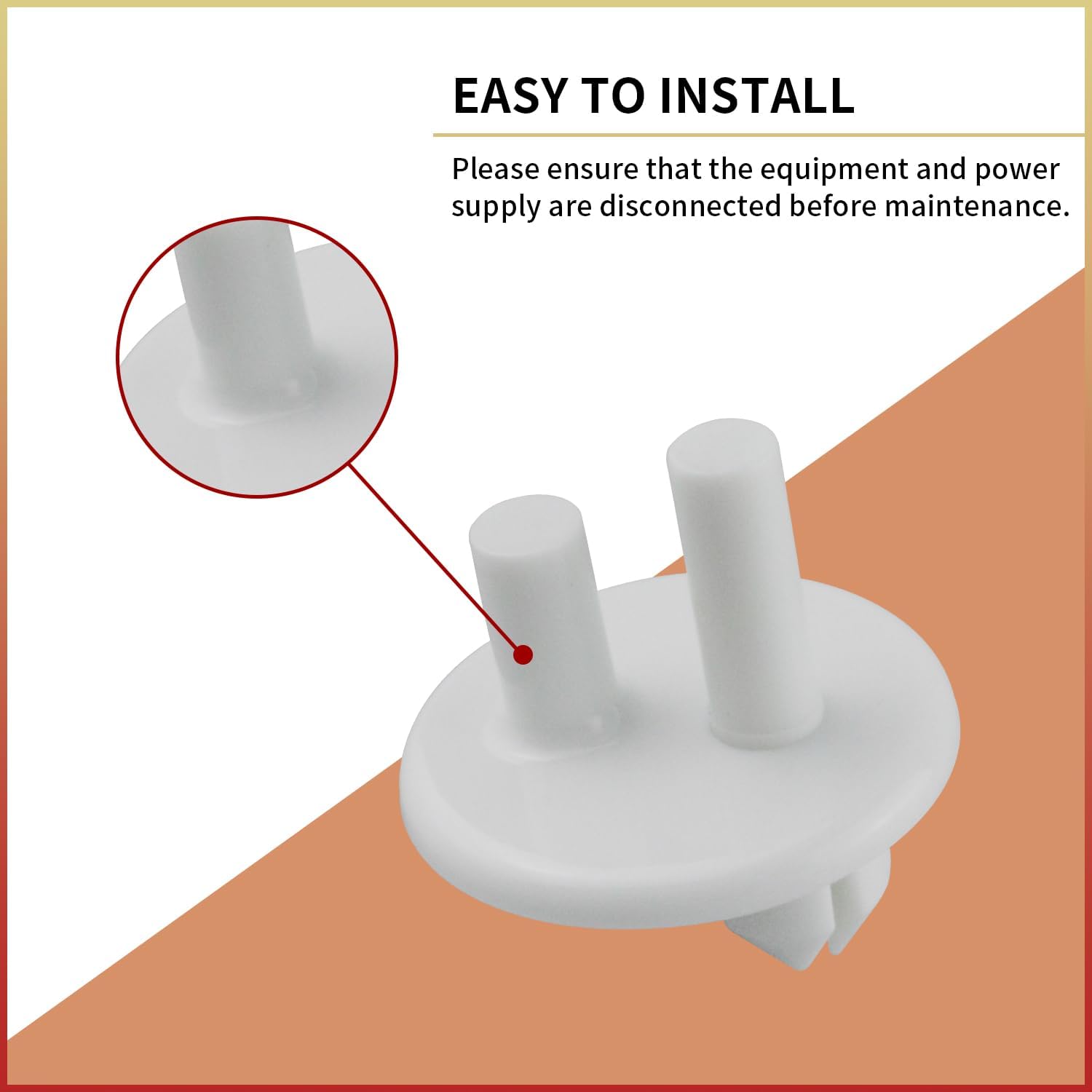 EASY TO INSTALL

Please ensure that the equipment and power supply are disconnected before maintenance.