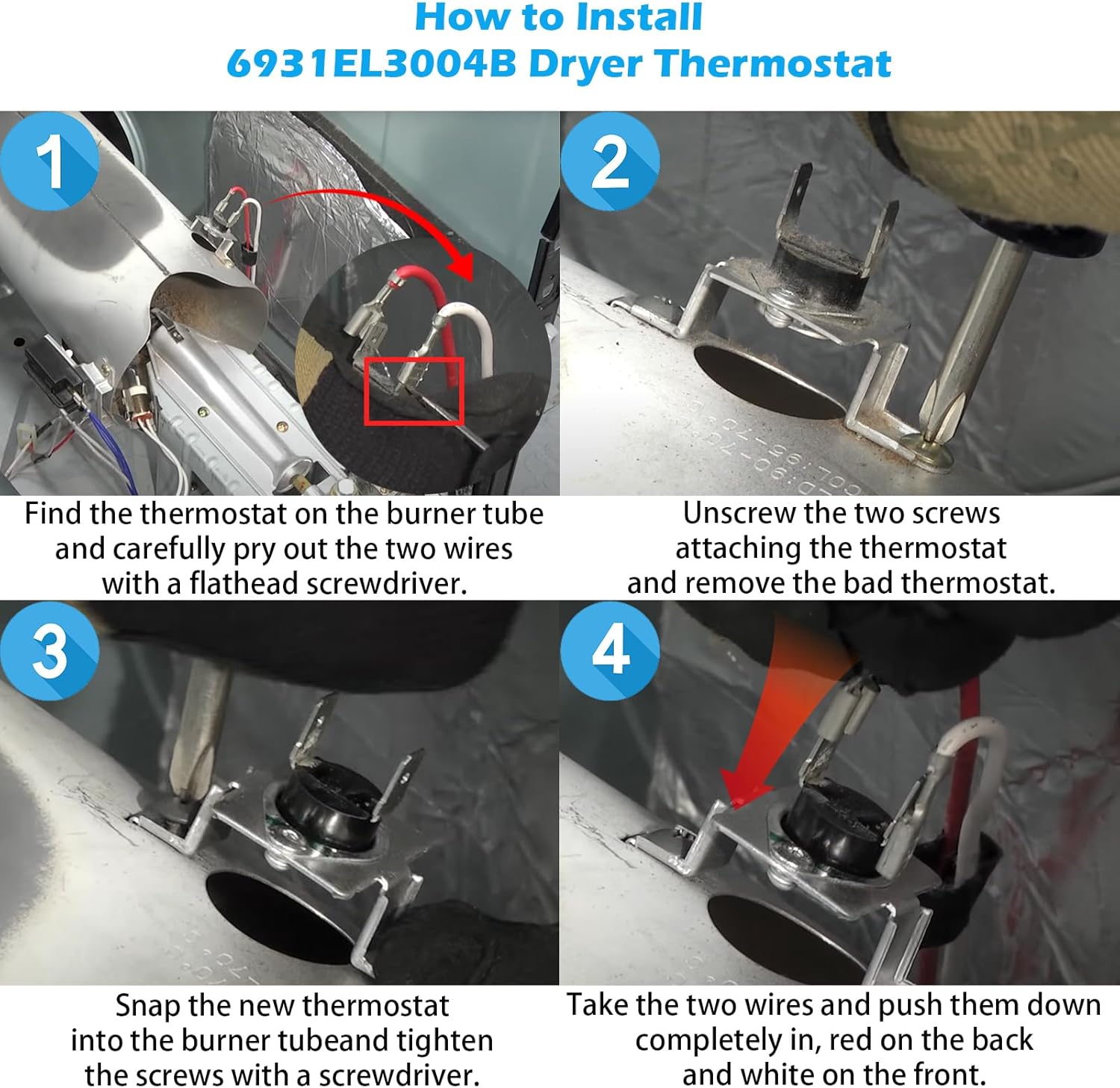 How to Install
6931EL3004B Dryer Thermostat

1

Find the thermostat on the burner tube and carefully pry out the two wires with a flathead screwdriver.

2

Unscrew the two screws attaching the thermostat and remove the bad thermostat.

3

Snap the new thermostat into the burner tubeand tighten the screws with a screwdriver.

4

Take the two wires and push them down completely in, red on the back and white on the front.