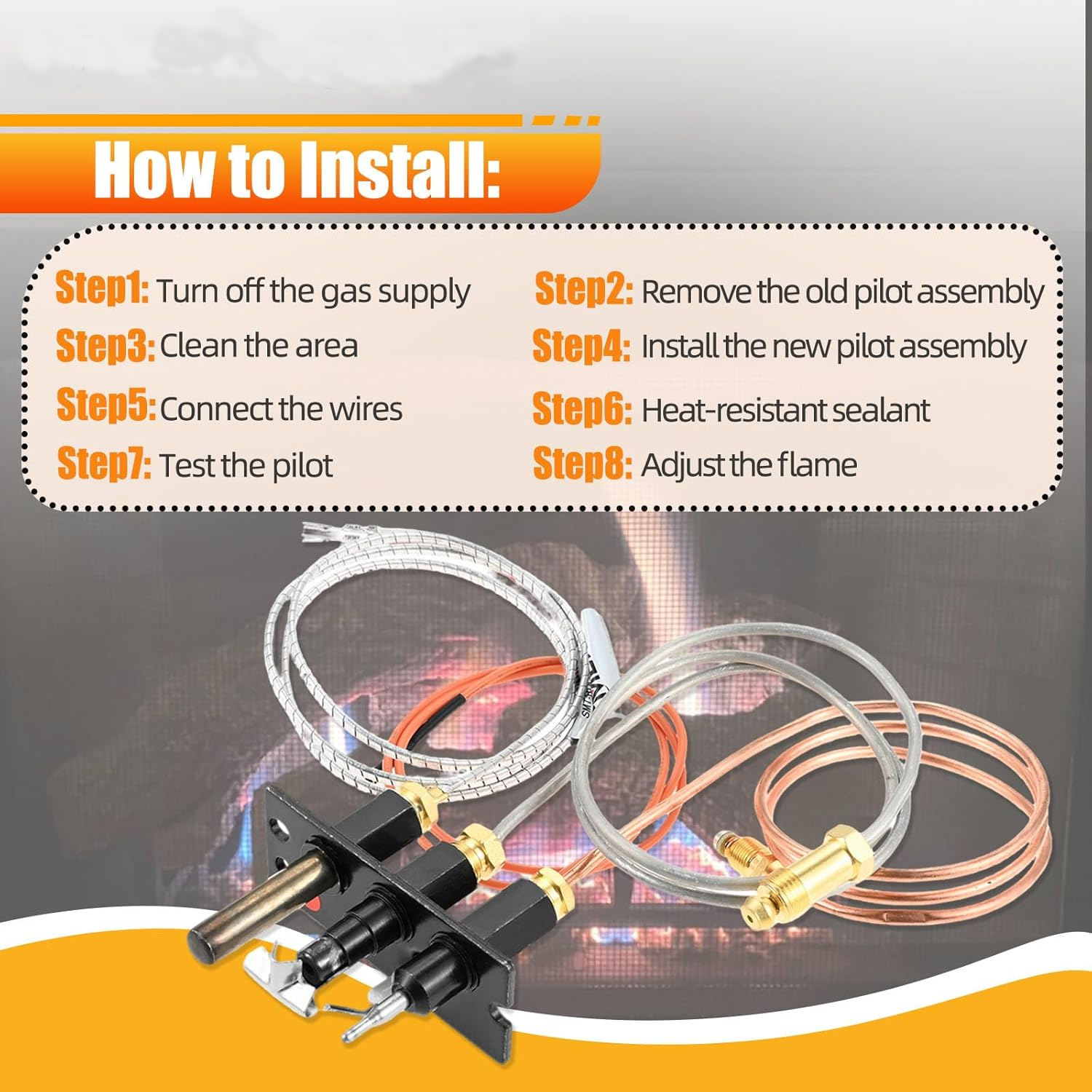 How to Install:

Step1: Turn off the gas supply

Step2: Remove the old pilot assembly

Step3: Clean the area

Step4: Install the new pilot assembly

Step5: Connect the wires

Step6: Heat-resistant sealant

Step7: Test the pilot

Step8: Adjust the flame