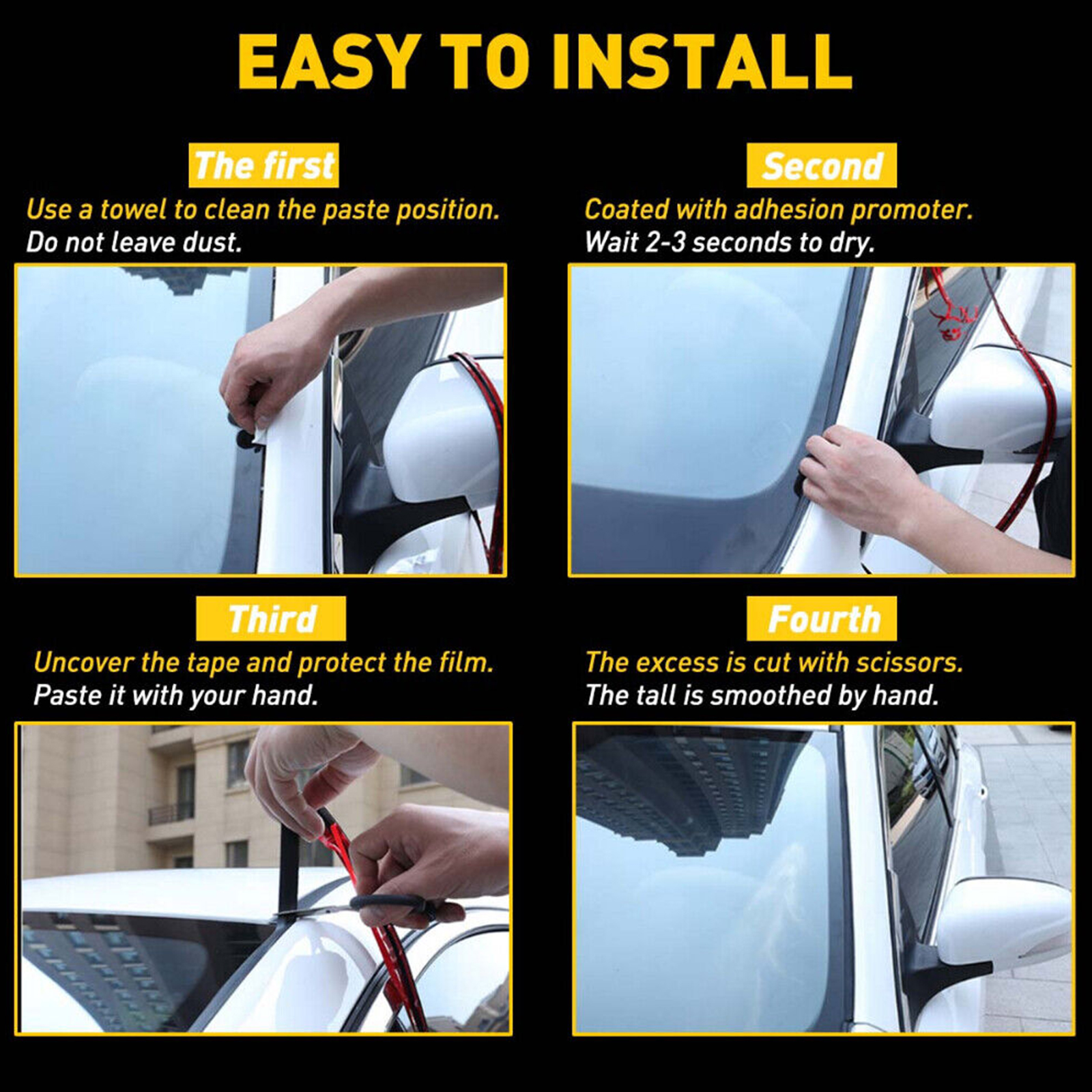 EASY TO INSTALL

The first

Use a towel to clean the paste position.
Do not leave dust.

Second

Coated with adhesion promoter.
Wait 2-3 seconds to dry.

Third

Uncover the tape and protect the film.
Paste it with your hand.

Fourth

The excess is cut with scissors.
The tall is smoothed by hand.