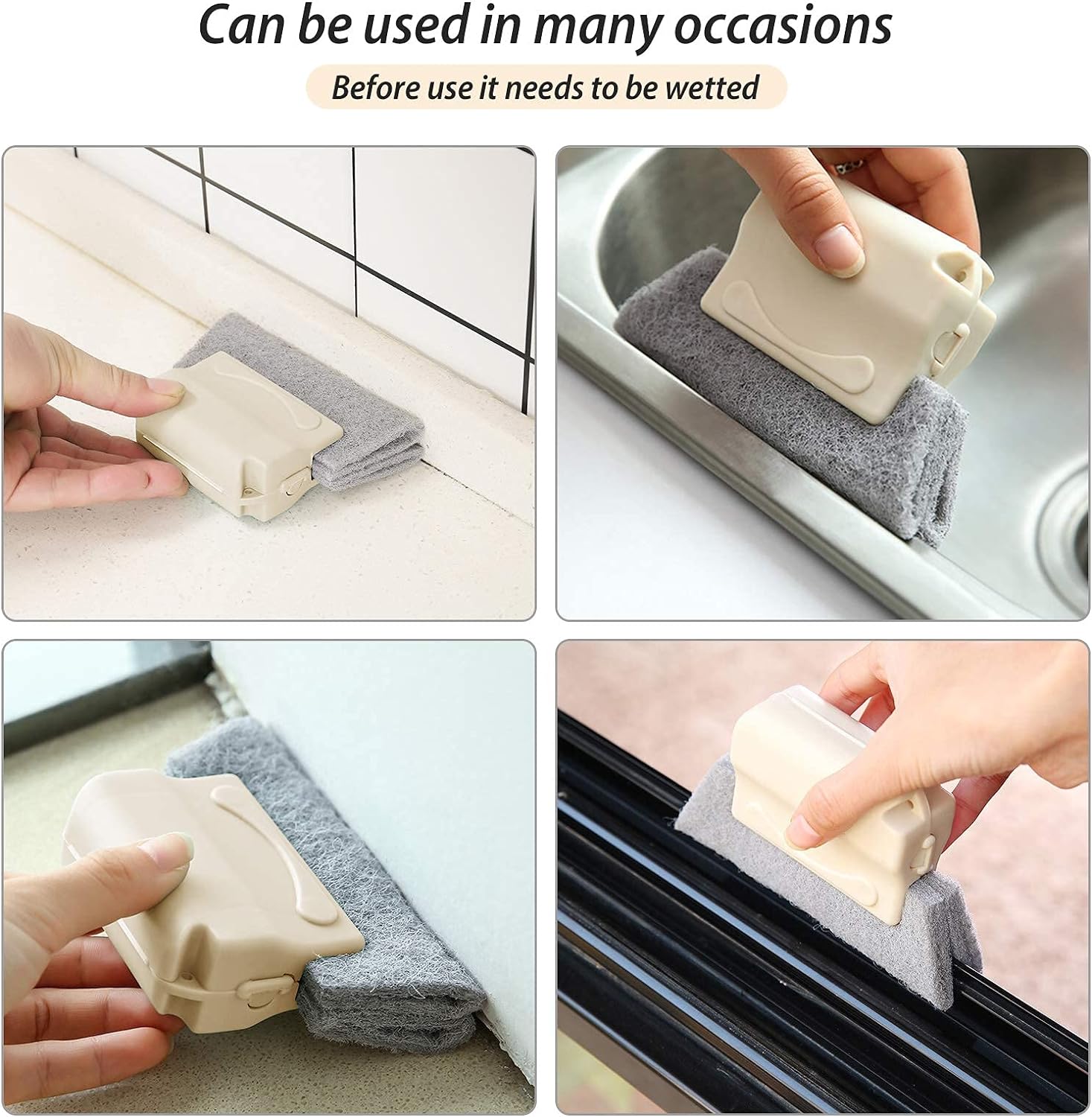 Can be used in many occasions

Before use it needs to be wetted