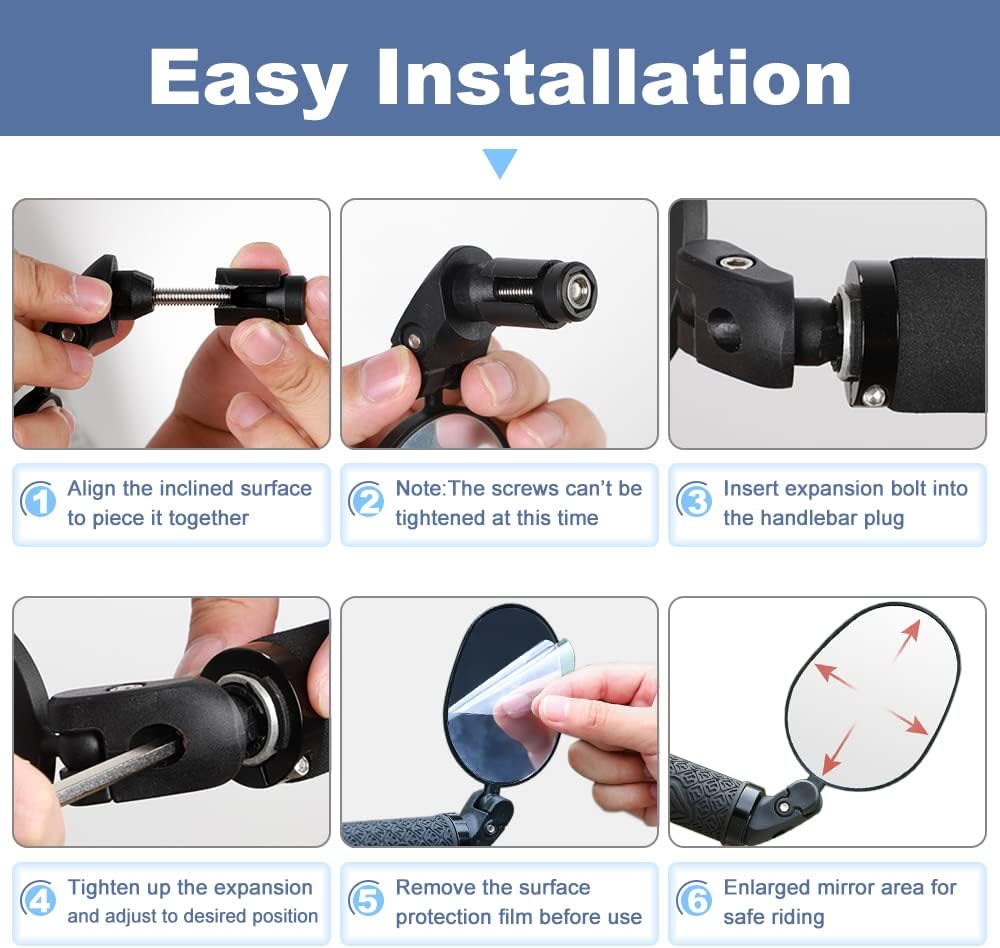 Easy Installation

1 Align the inclined surface to piece it together

2 Note:The screws can't be tightened at this time

3 Insert expansion bolt into the handlebar plug

4 Tighten up the expansion and adjust to desired position

5 Remove the surface protection film before use

6 Enlarged mirror area for safe riding