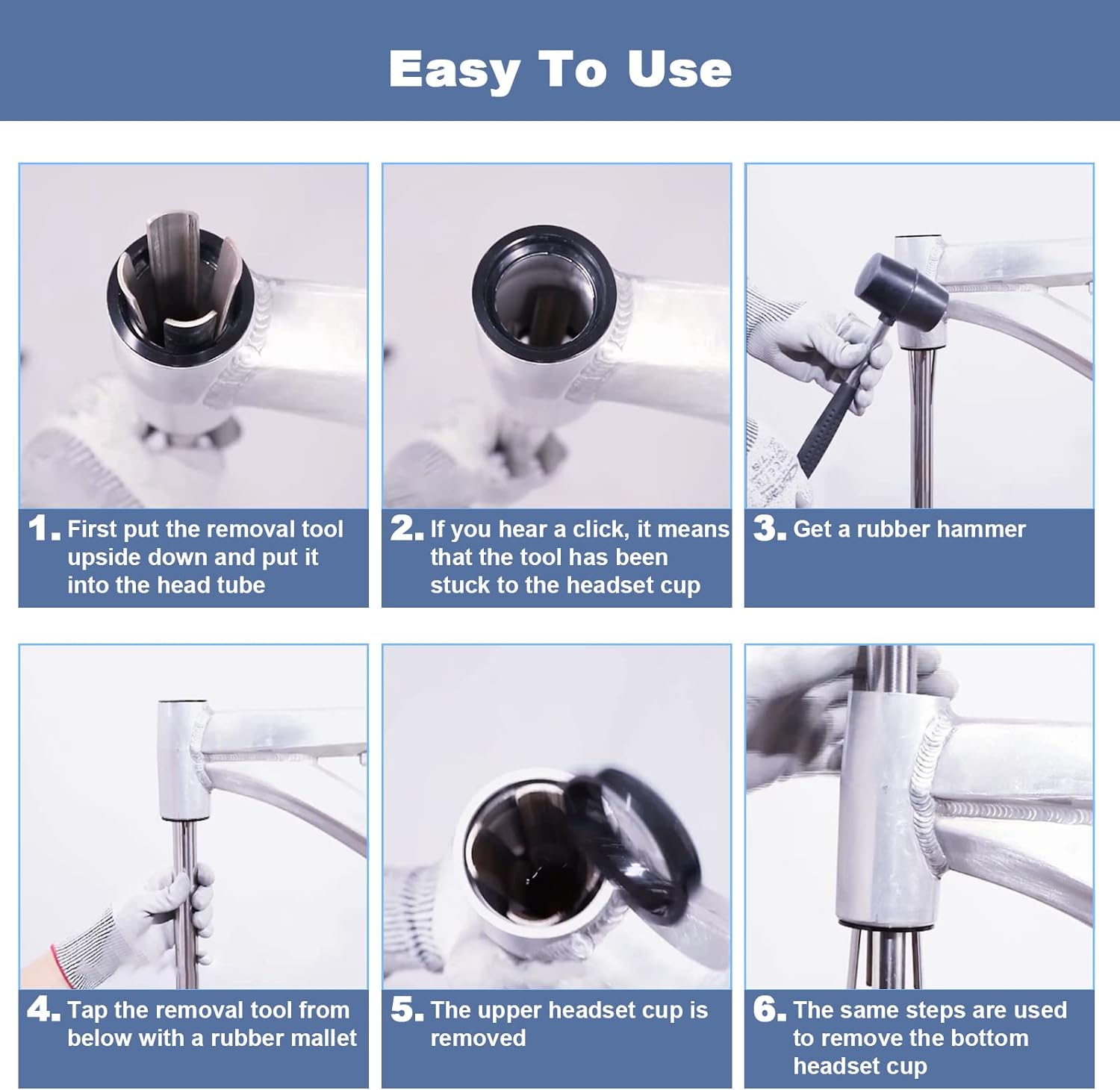 Easy To Use

1. First put the removal tool upside down and put it into the head tube

2. If you hear a click, it means that the tool has been stuck to the headset cup

3. Get a rubber hammer

4. Tap the removal tool from below with a rubber mallet

5. The upper headset cup is removed

6. The same steps are used to remove the bottom headset cup